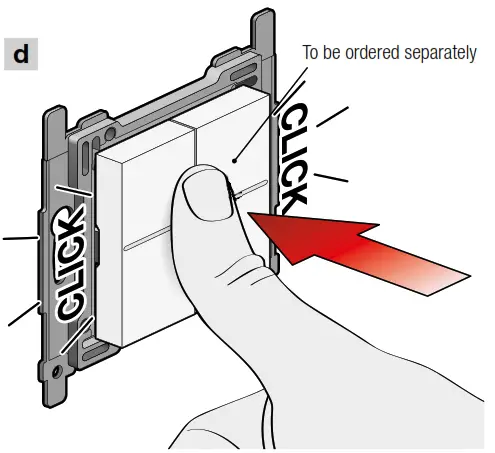 d

To be ordered separately

CLICK

CLICK