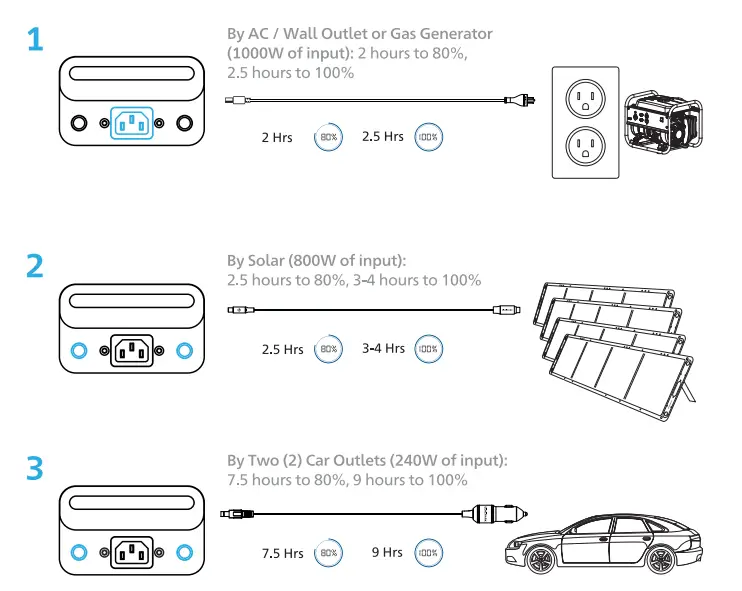 1

By AC / Wall Outlet or Gas Generator (1000W of input): 2 hours to 80%, 2.5 hours to 100%

2 Hrs 80% 2.5 Hrs 100%

2

By Solar (800W of input): 2.5 hours to 80%, 3-4 hours to 100%

2.5 Hrs 80% 3-4 Hrs 100%

3

By Two (2) Car Outlets (240W of input): 7.5 hours to 80%, 9 hours to 100%

7.5 Hrs 80% 9 Hrs 100%