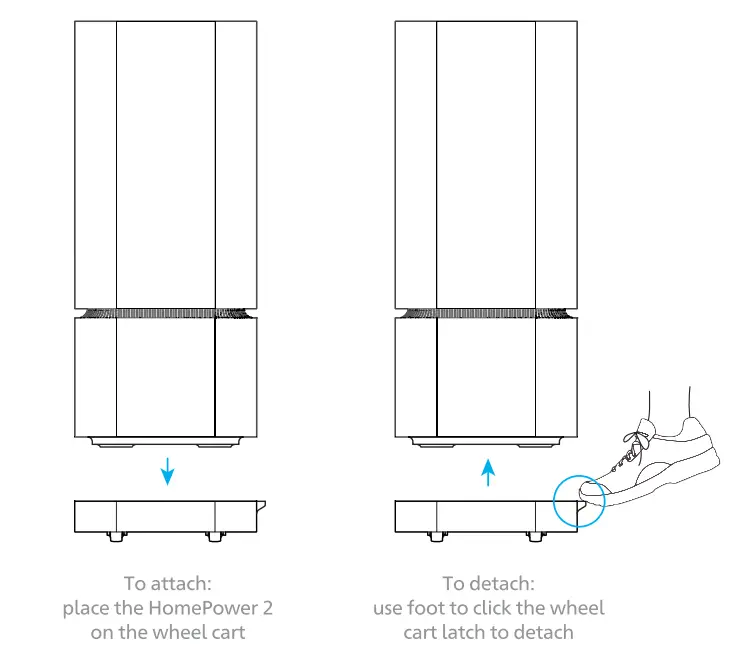 To attach:
place the HomePower 2
on the wheel cart

To detach:
use foot to click the wheel
cart latch to detach