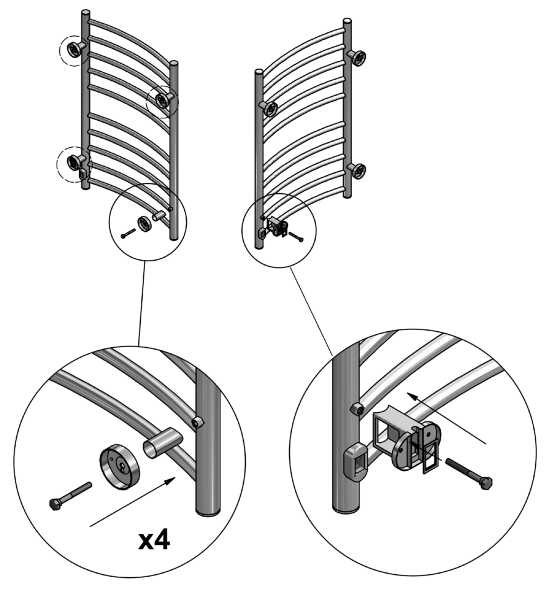 x4