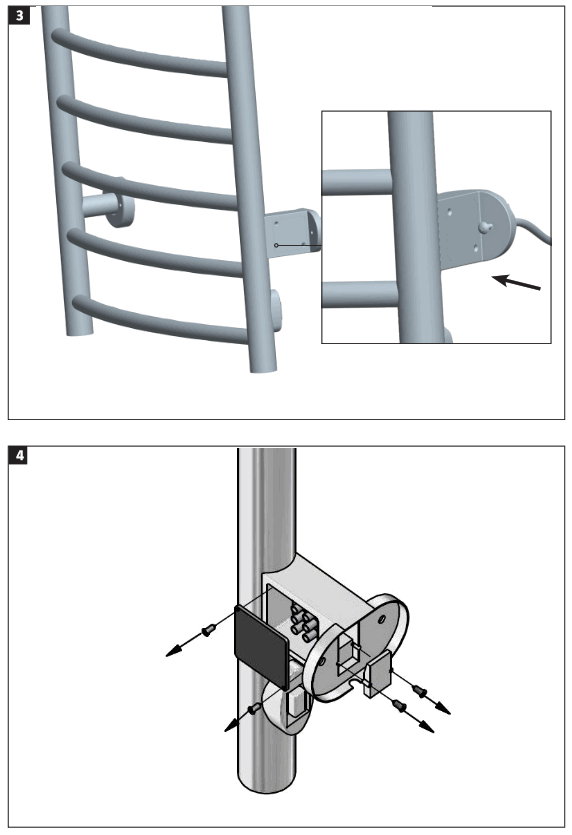 3

4