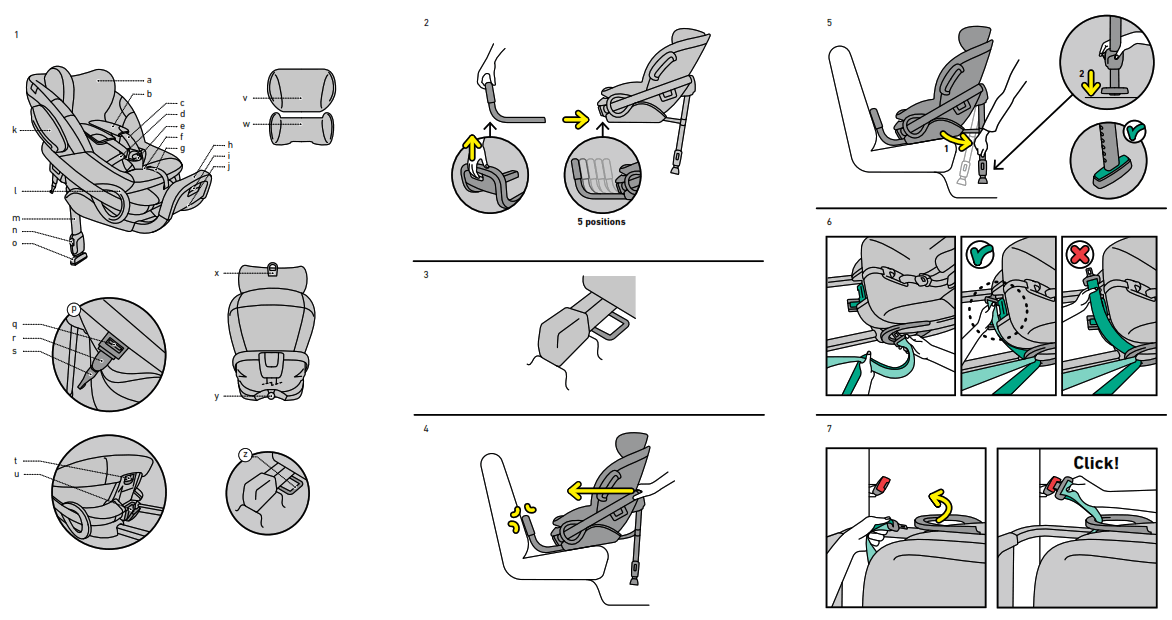 1

a
b
c
d
e
f
g
h
i
j
k
l
m
n
o

v
w

p
q
r
s

x
y

t
u

z

2

5 positions

3

4

5

2
1

6

7

Click!