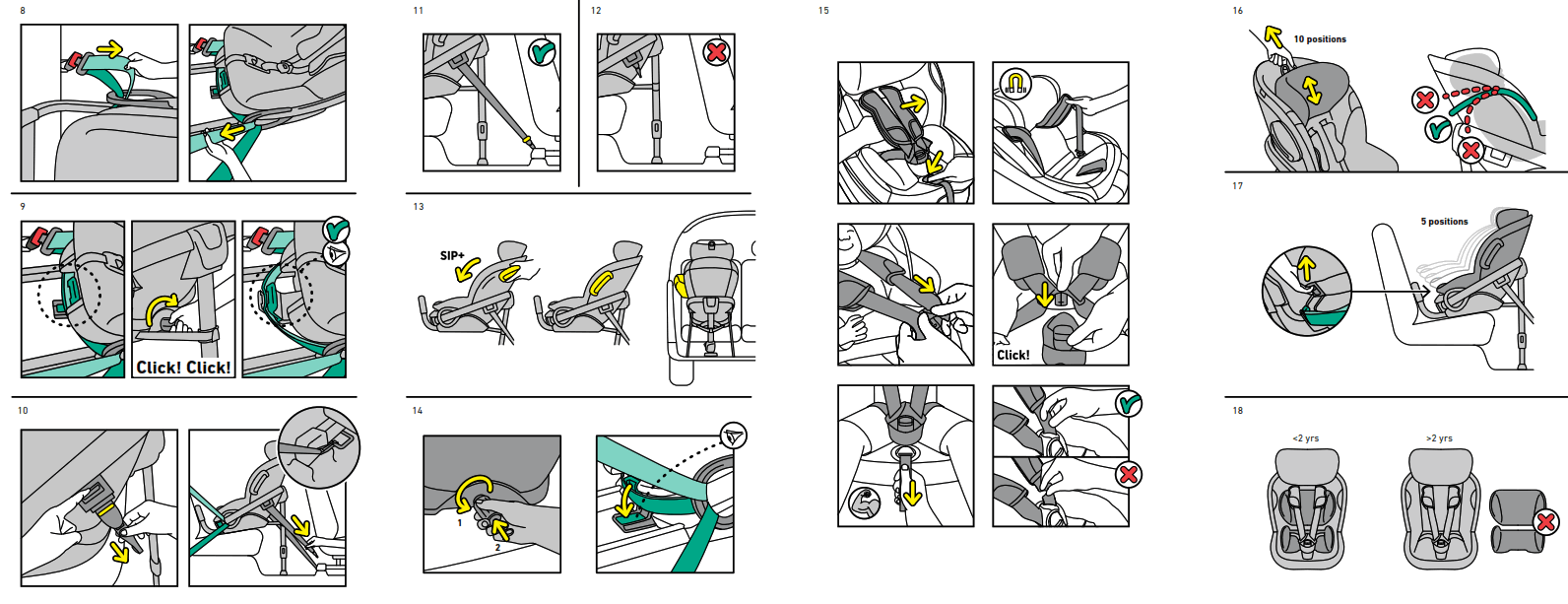 8

9

Click! Click!

10

11

12

13

SIP+

14

1

2

15

Click!

16

10 positions

17

5 positions

18

<2 yrs

>2 yrs