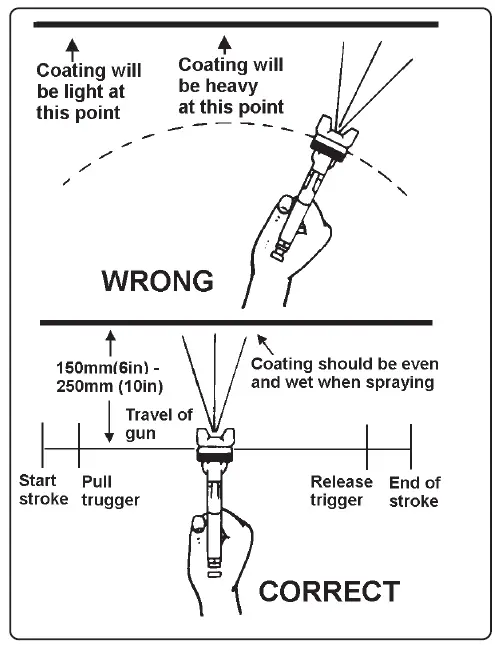 Coating will be light at this point

Coating will be heavy at this point

WRONG

150mm(6in) - 250mm (10in)

Coating should be even and wet when spraying

Travel of gun

Start stroke

Pull trugger

Release trigger

End of stroke

CORRECT