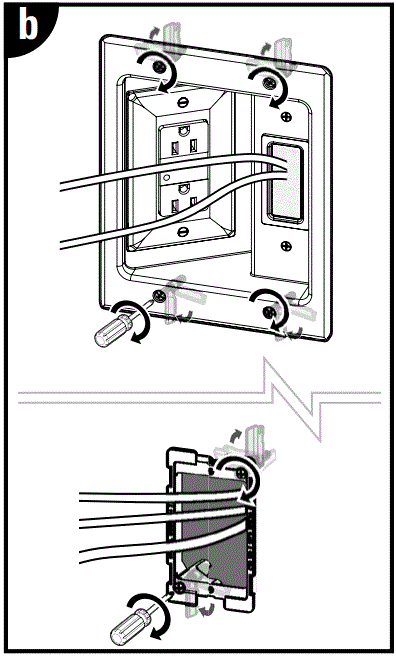 b