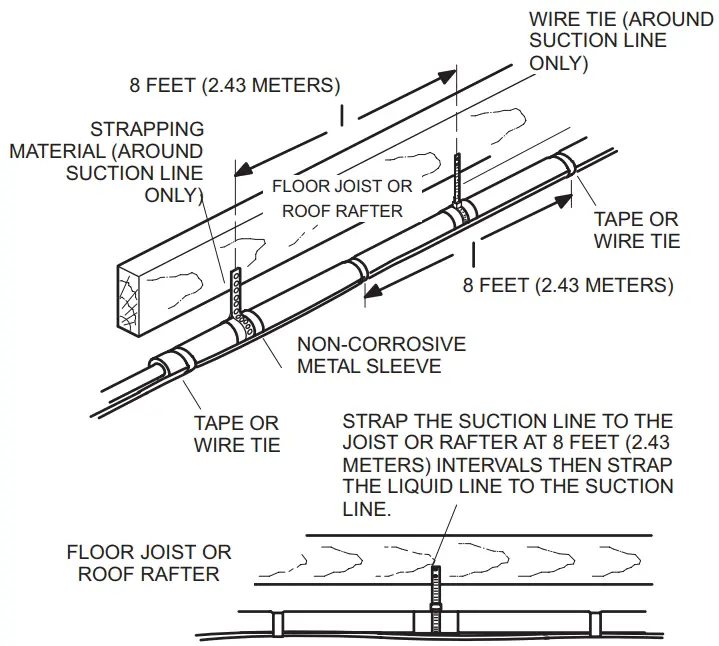 WIRE TIE (AROUND SUCTION LINE ONLY)

8 FEET (2.43 METERS)

STRAPPING MATERIAL (AROUND SUCTION LINE ONLY)

FLOOR JOIST OR ROOF RAFTER

TAPE OR WIRE TIE

8 FEET (2.43 METERS)

NON-CORROSIVE METAL SLEEVE

TAPE OR WIRE TIE

STRAP THE SUCTION LINE TO THE JOIST OR RAFTER AT 8 FEET (2.43 METERS) INTERVALS THEN STRAP THE LIQUID LINE TO THE SUCTION LINE.

FLOOR JOIST OR ROOF RAFTER