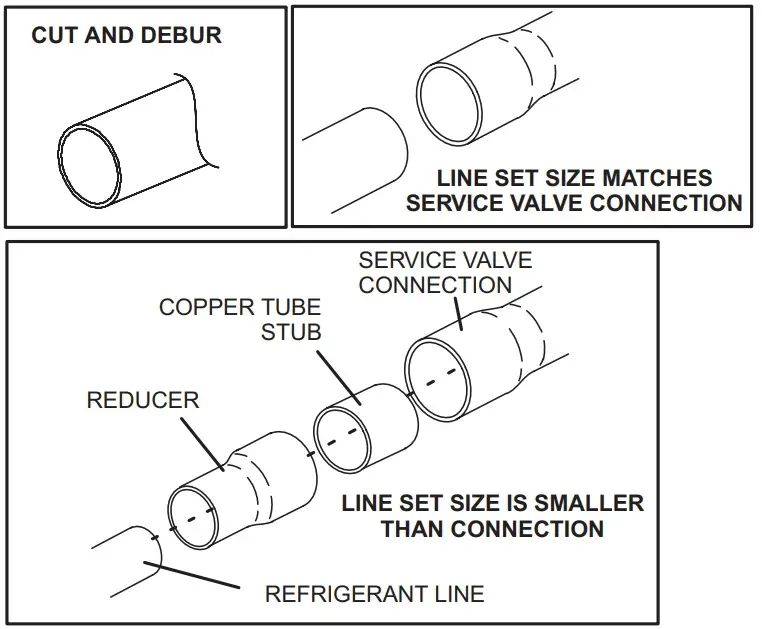 CUT AND DEBUR

LINE SET SIZE MATCHES SERVICE VALVE CONNECTION

SERVICE VALVE CONNECTION

COPPER TUBE STUB

REDUCER

LINE SET SIZE IS SMALLER THAN CONNECTION

REFRIGERANT LINE