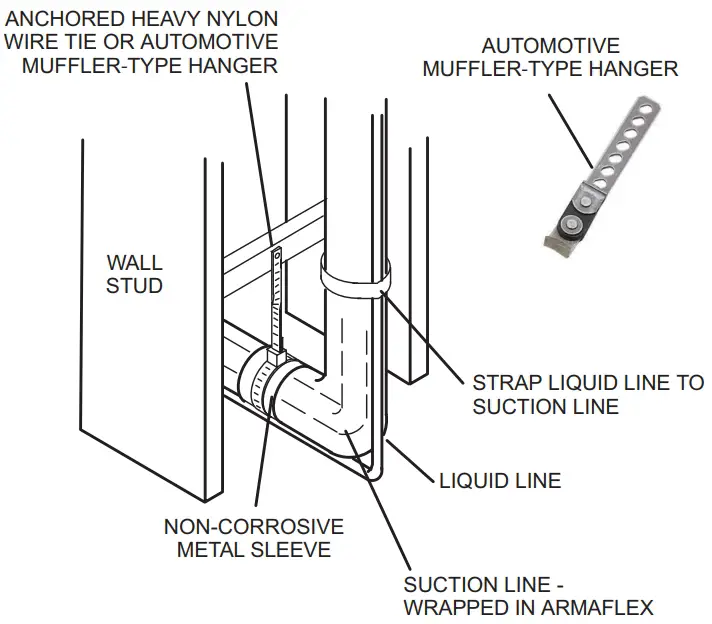 ANCHORED HEAVY NYLON WIRE TIE OR AUTOMOTIVE MUFFLER-TYPE HANGER

AUTOMOTIVE MUFFLER-TYPE HANGER

WALL STUD

STRAP LIQUID LINE TO SUCTION LINE

LIQUID LINE

NON-CORROSIVE METAL SLEEVE

SUCTION LINE - WRAPPED IN ARMAFLEX