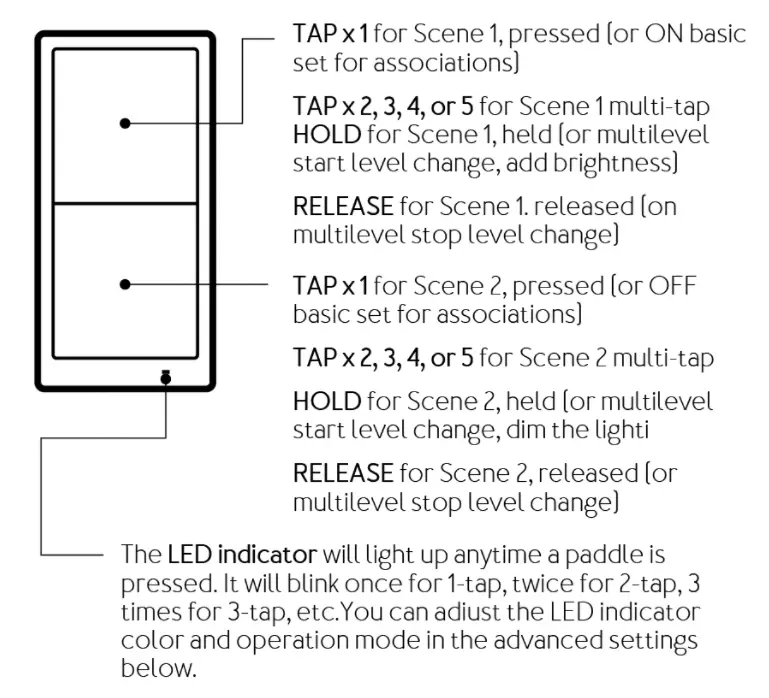 TAP x 1 for Scene 1, pressed (or ON basic set for associations)

TAP x 2, 3, 4, or 5 for Scene 1 multi-tap
HOLD for Scene 1, held (or multilevel start level change, add brightness)

RELEASE for Scene 1. released (on multilevel stop level change)

TAP x 1 for Scene 2, pressed (or OFF basic set for associations)

TAP x 2, 3, 4, or 5 for Scene 2 multi-tap

HOLD for Scene 2, held (or multilevel start level change, dim the lighti

RELEASE for Scene 2, released (or multilevel stop level change)

The LED indicator will light up anytime a paddle is pressed. It will blink once for 1-tap, twice for 2-tap, 3 times for 3-tap, etc.You can adiust the LED indicator color and operation mode in the advanced settings below.