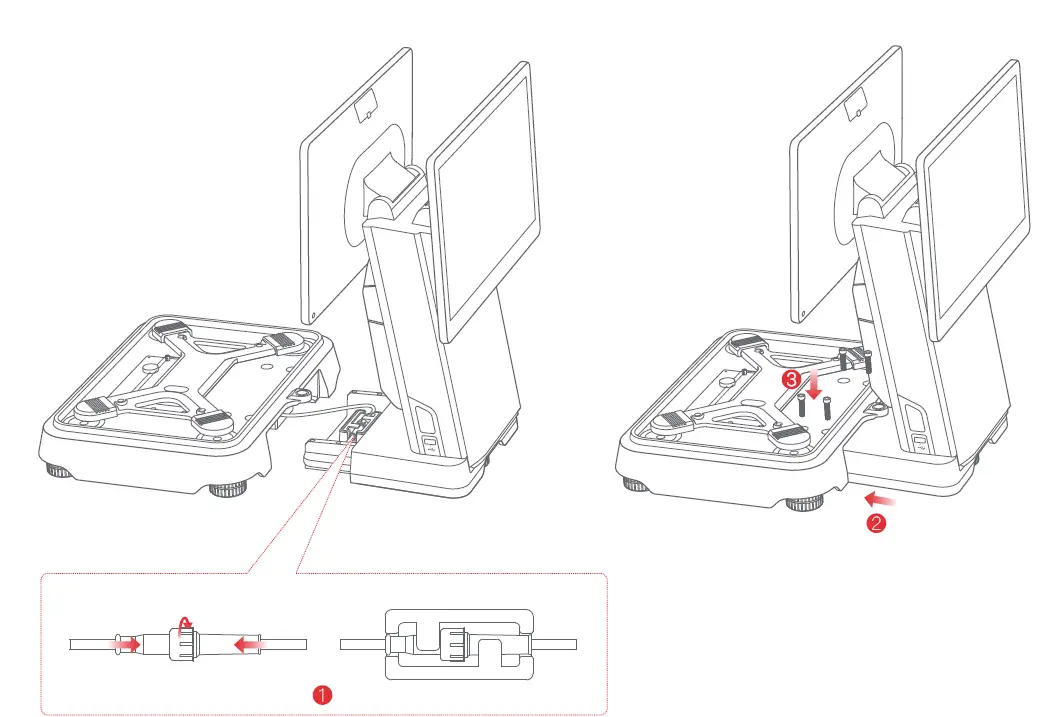 3

2

1