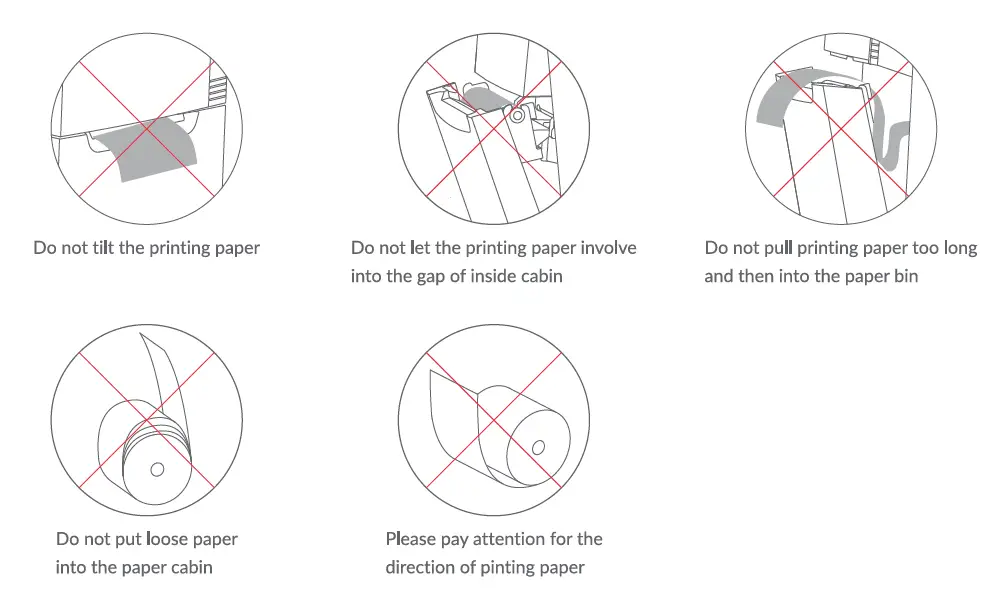 Do not tilt the printing paper

Do not let the printing paper involve into the gap of inside cabin

Do not pull printing paper too long and then into the paper bin

Do not put loose paper into the paper cabin

Please pay attention for the direction of pinting paper