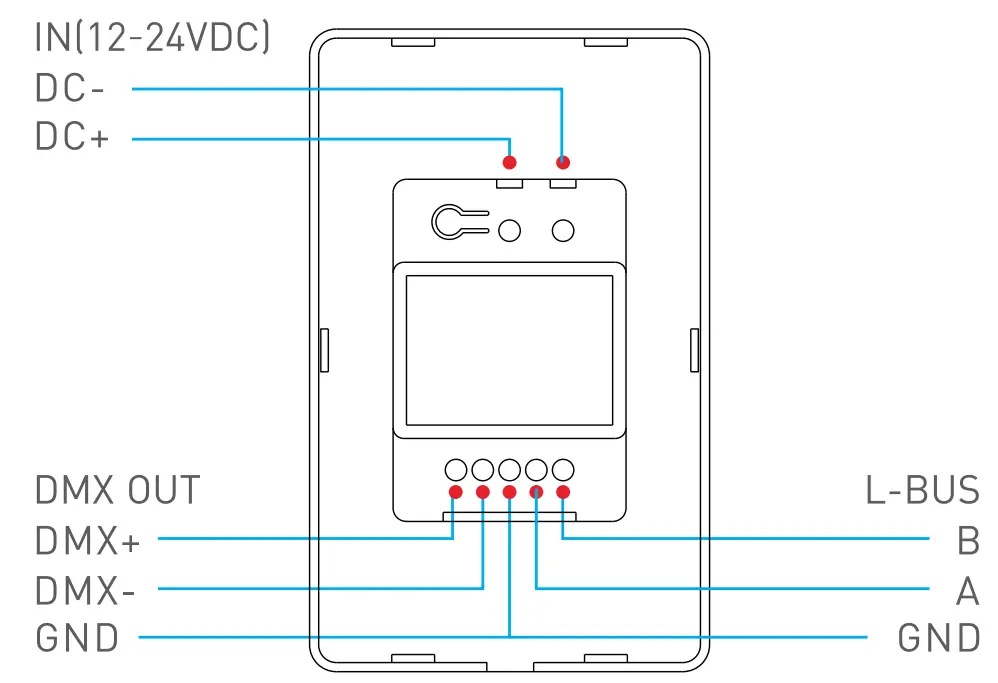 IN(12-24VDC)
DC-
DC+

DMX OUT
DMX+
DMX-
GND

L-BUS
B
A
GND