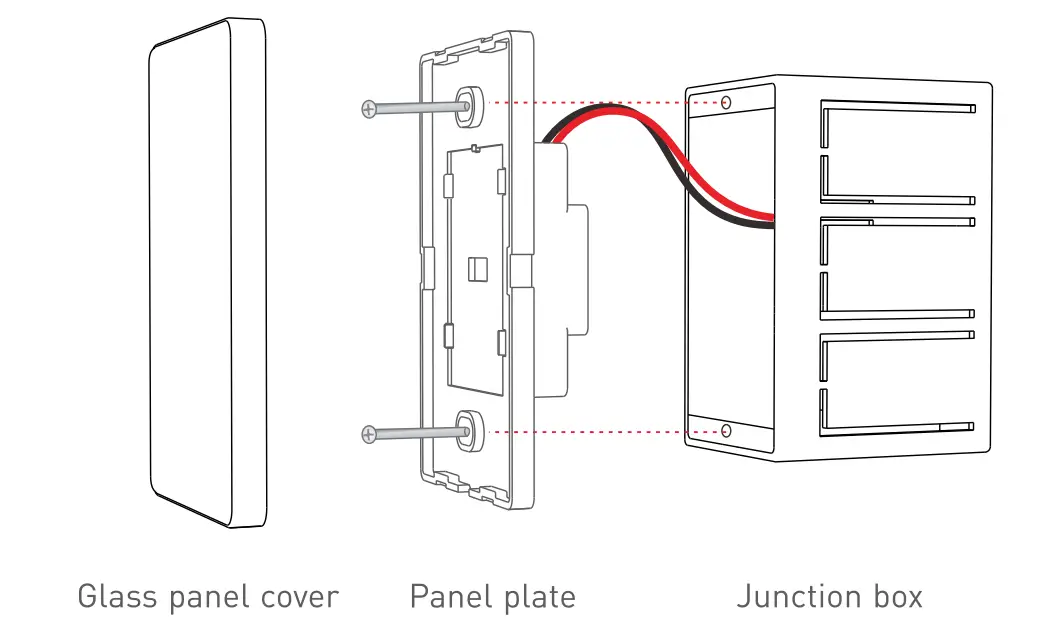 Glass panel cover

Panel plate

Junction box