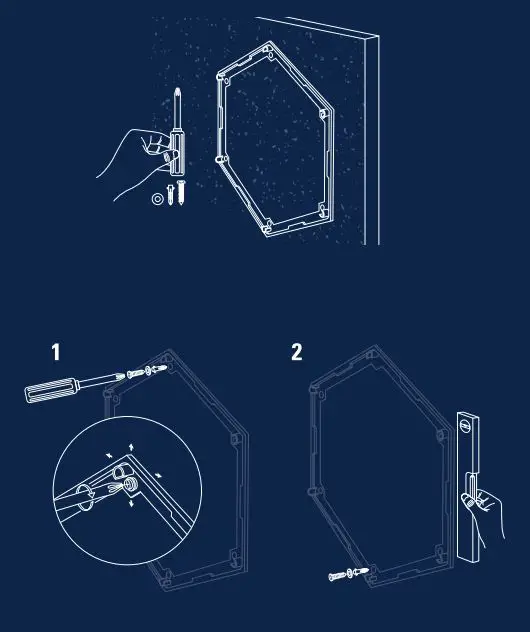 1

2