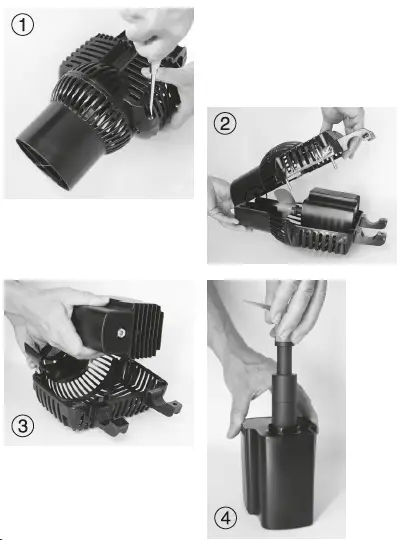 1

2

3

4