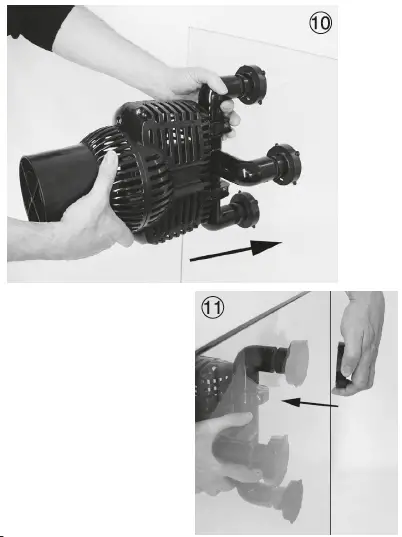 10

11