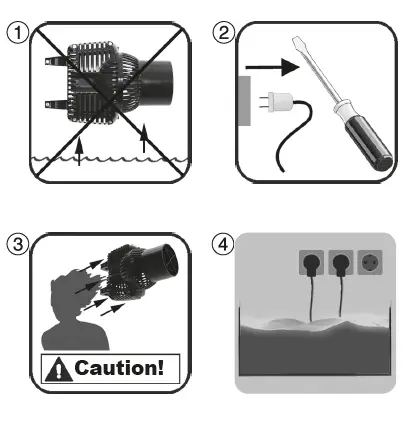 1

2

3

Caution!

4