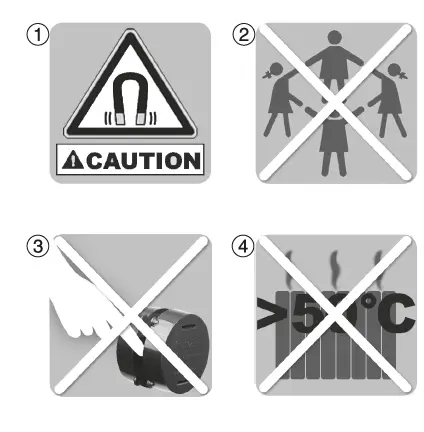 1

CAUTION

2

3

4

>50°C