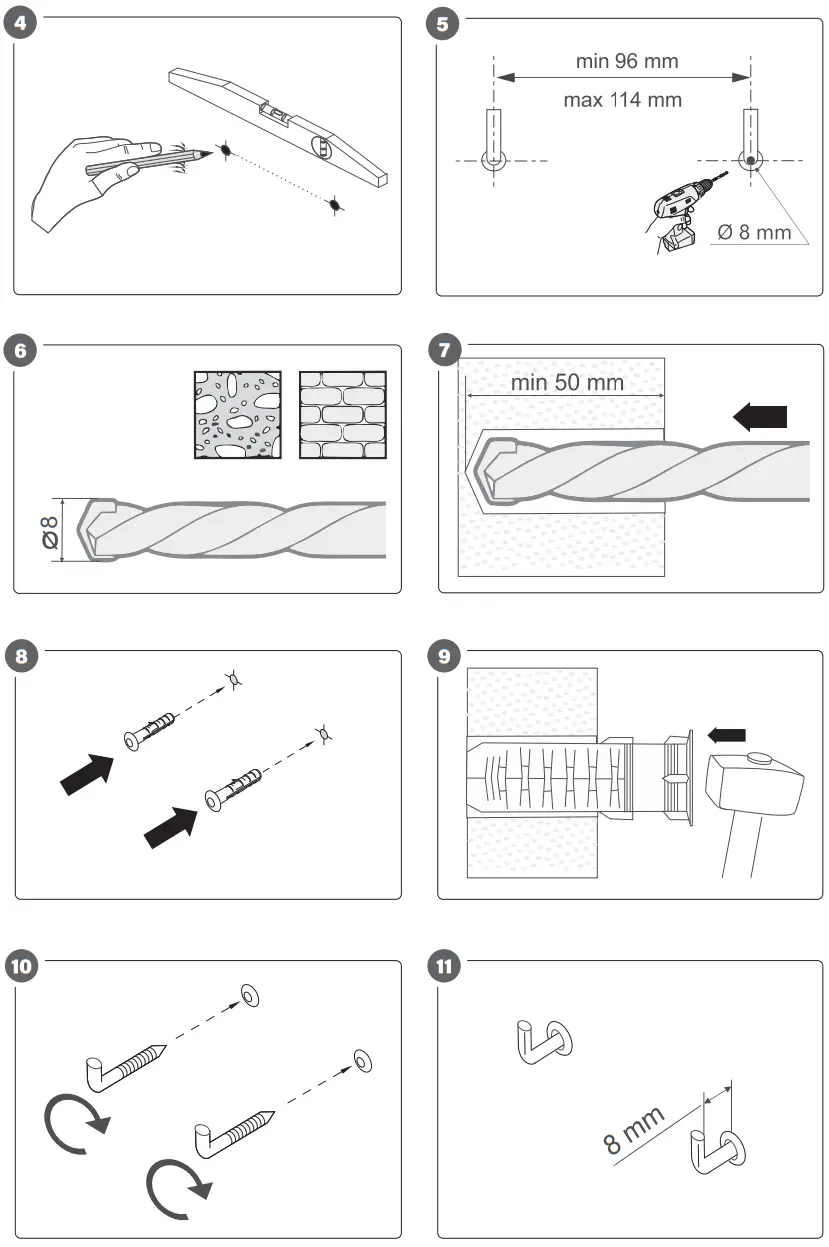 4

5

min 96 mm

max 114 mm

Ø 8 mm

6

Ø 8

7

min 50 mm

8

9

10

11

8 mm