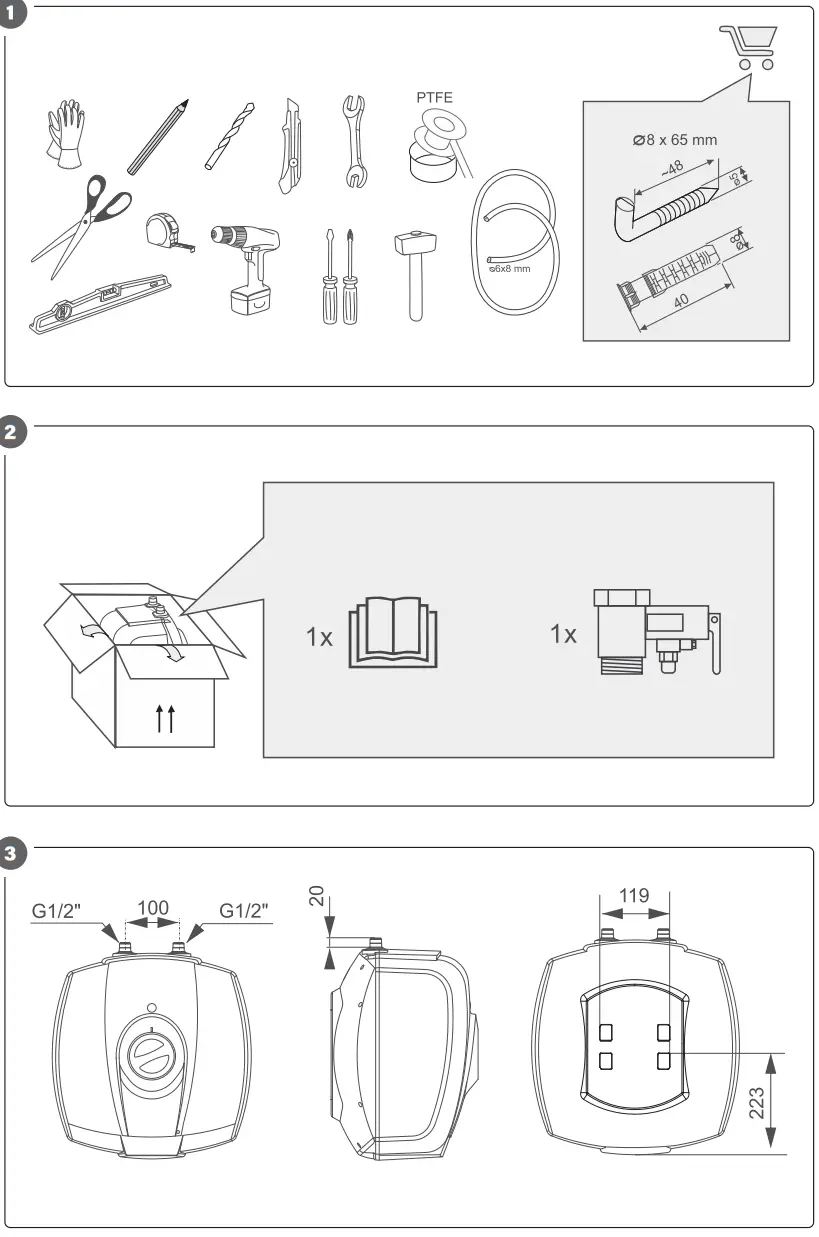 1

PTFE

⌀6x8 mm

⌀8 x 65 mm

~48

⌀5

⌀8

40

2

1x

1x

3

G1/2"

100

G1/2"

20

119

223