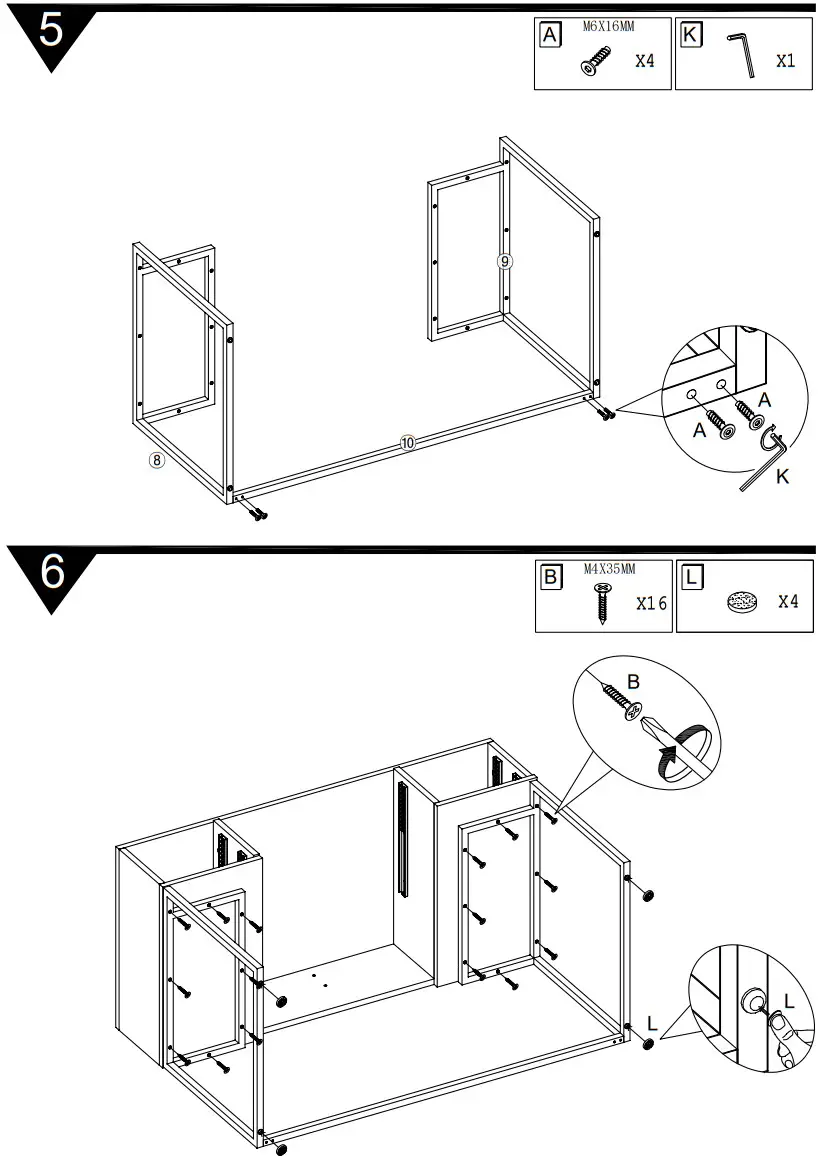 5

A M6X16MM X4

K X1

9

8

10

A

A

K

6

B M4X35MM X16

L X4

B

L

L