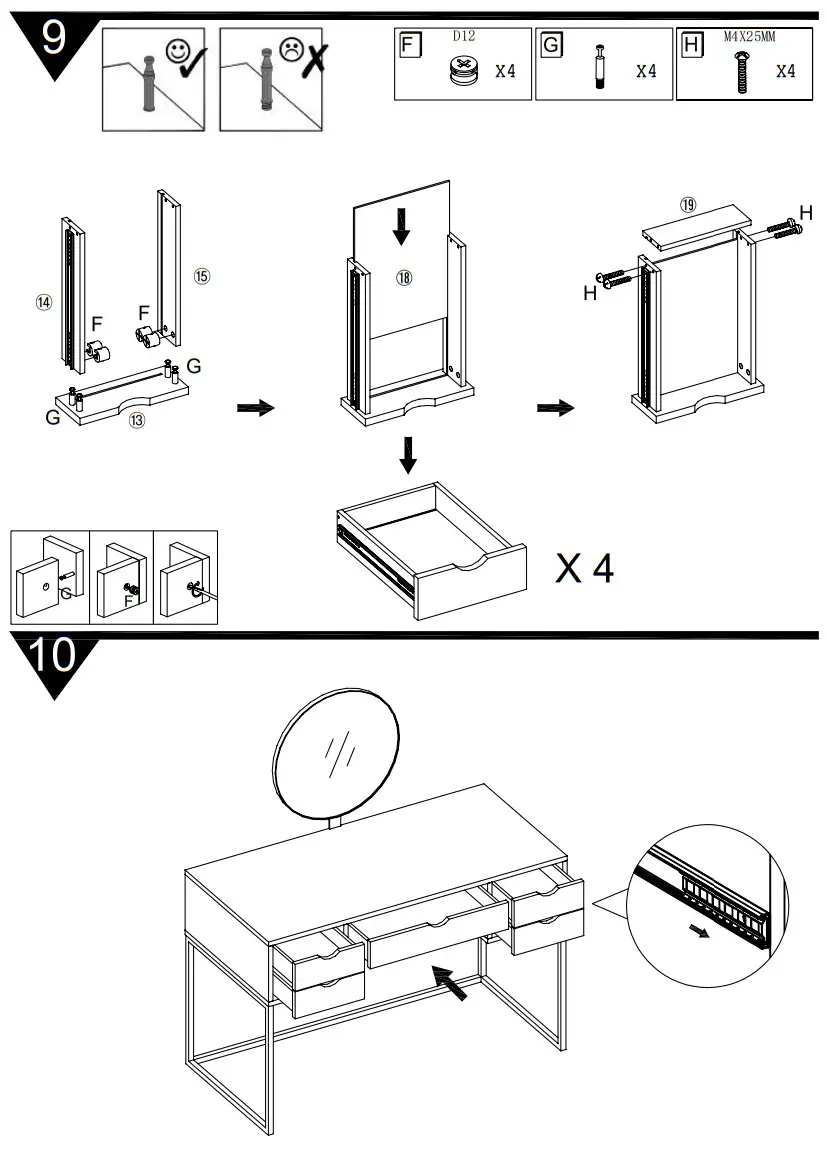 9

F D12 X4
G X4
H M4X25MM X4

⑭
⑮
F
F
G
G
⑬
⑱
⑲
H
H

G
F

X 4

10