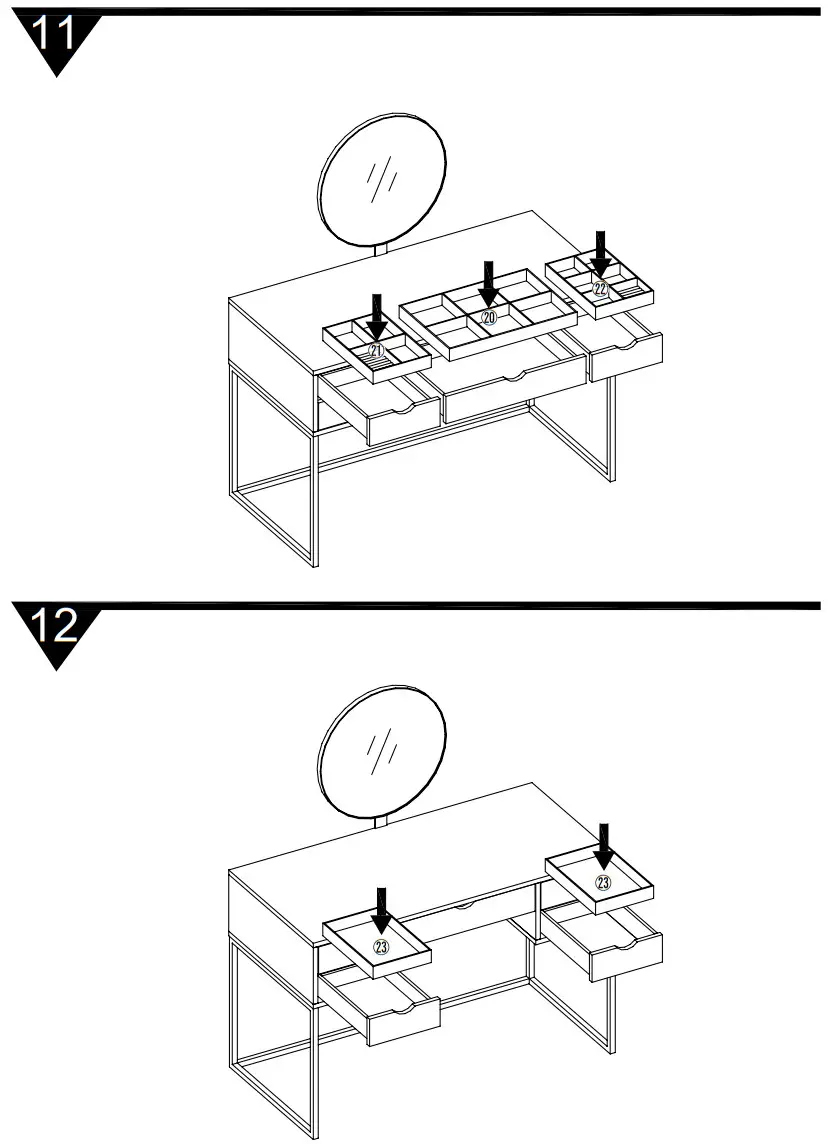 11

㉑

⑳

㉒

12

㉓

㉓