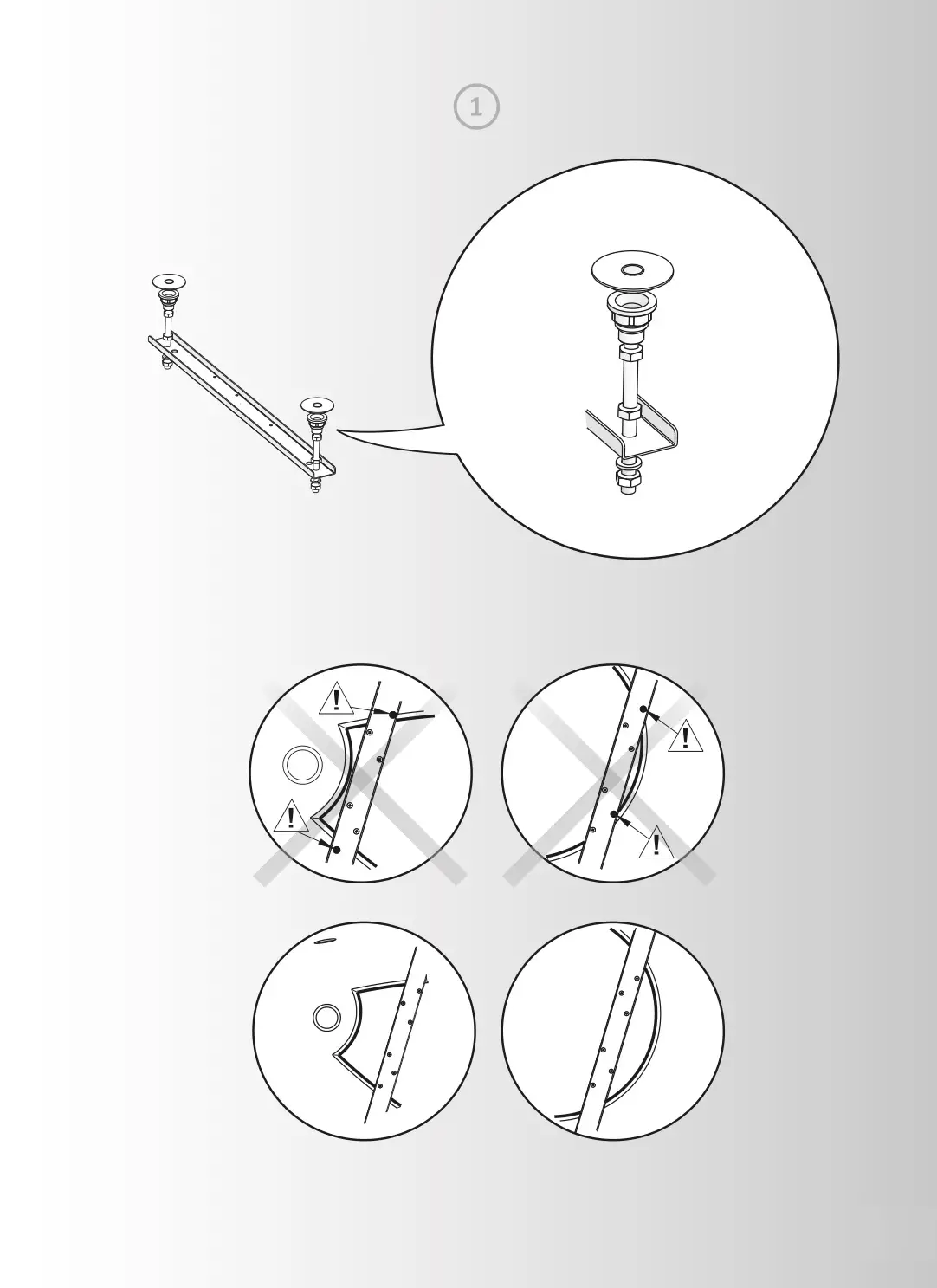 1

!

!

!

!