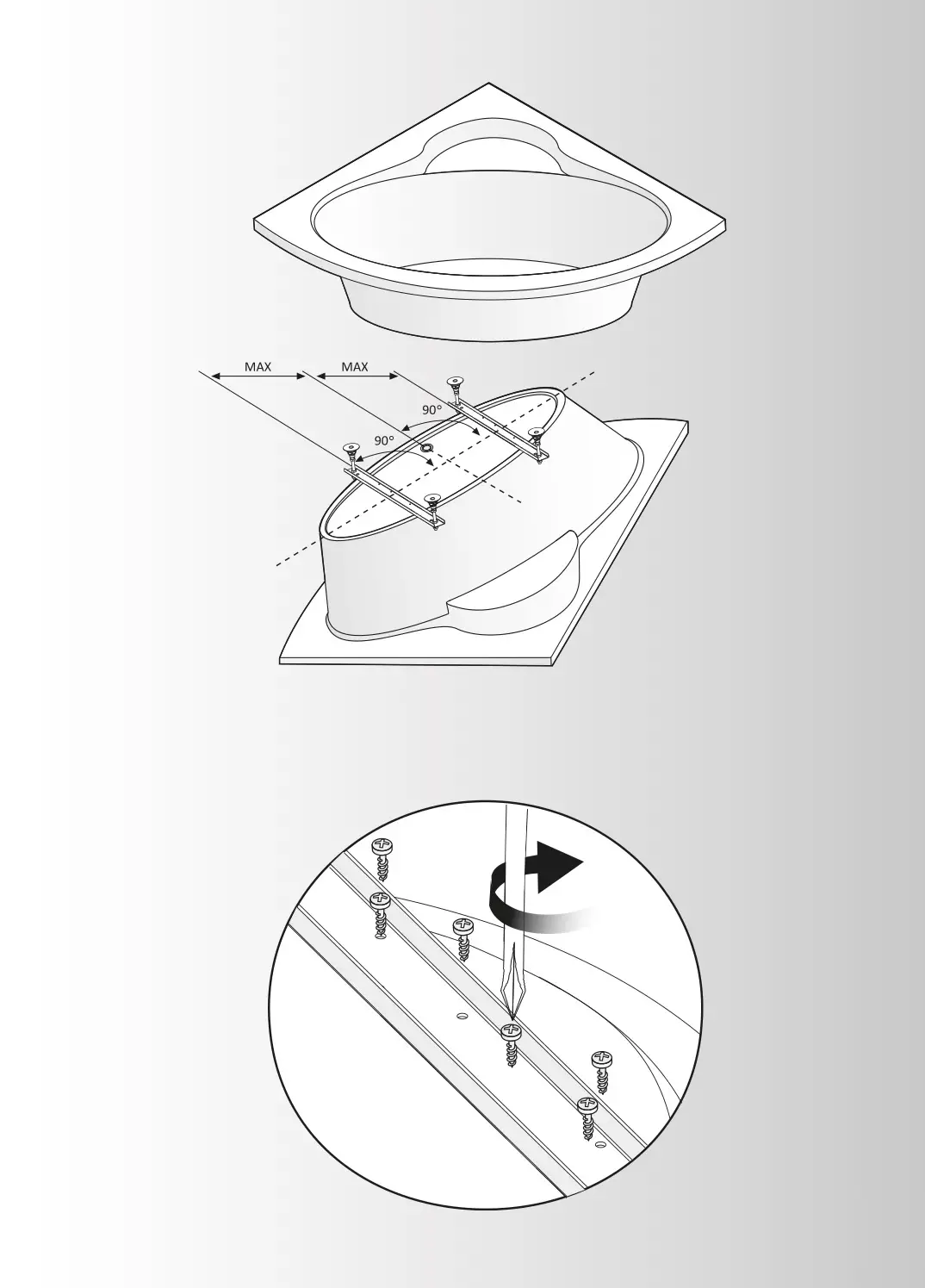 MAX
MAX
90°
90°