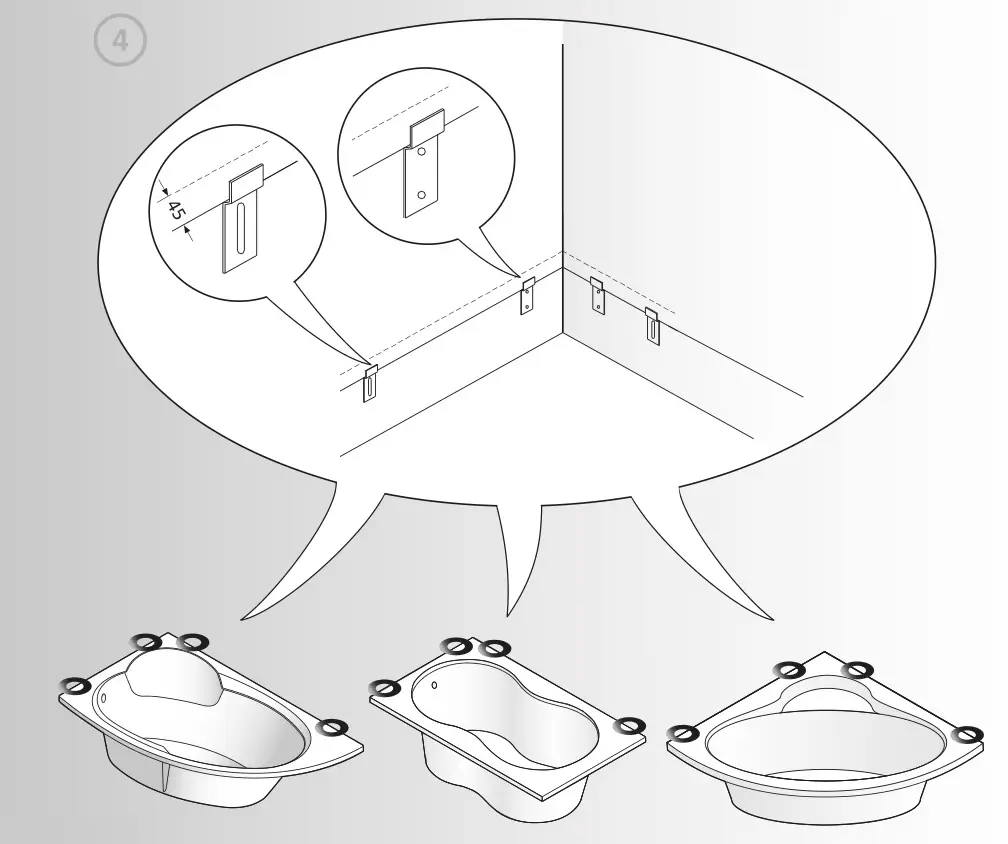 4

45