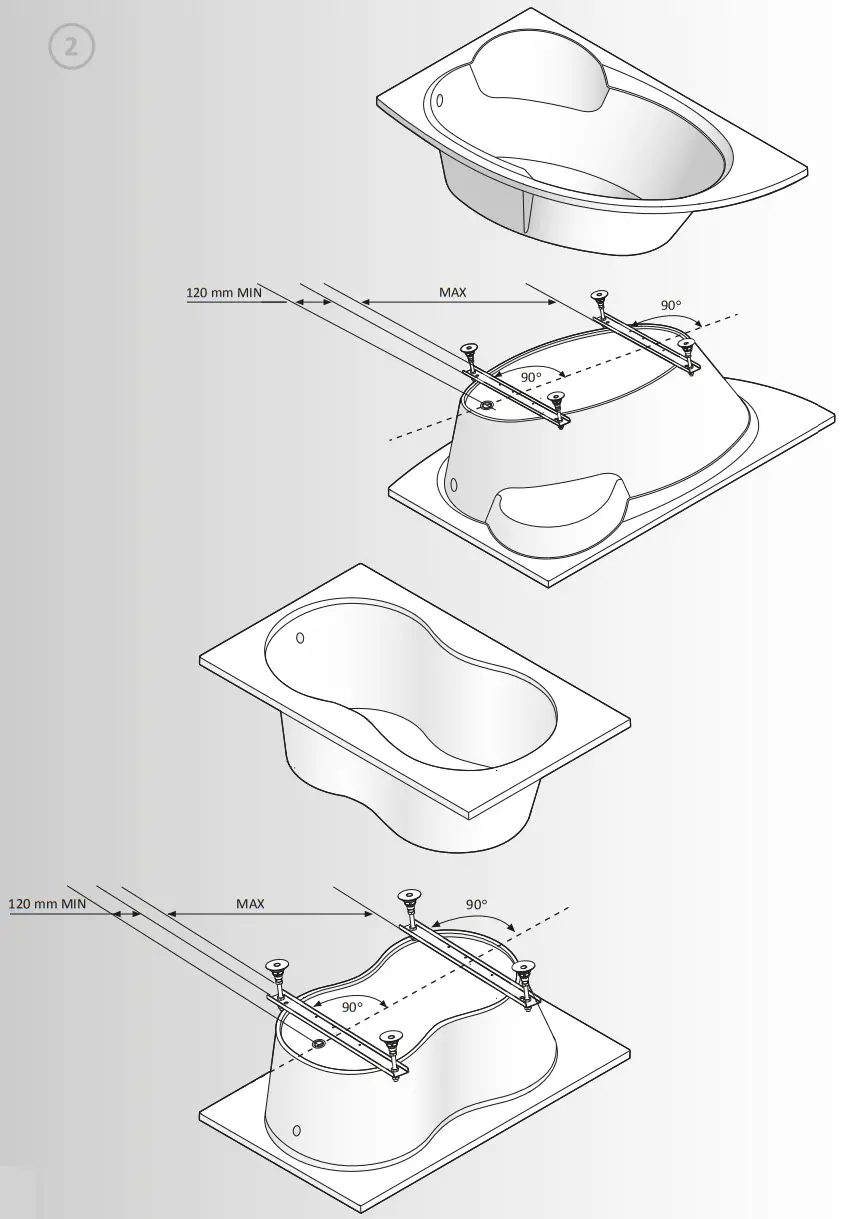 2

120 mm MIN

MAX

90°

90°

120 mm MIN

MAX

90°

90°