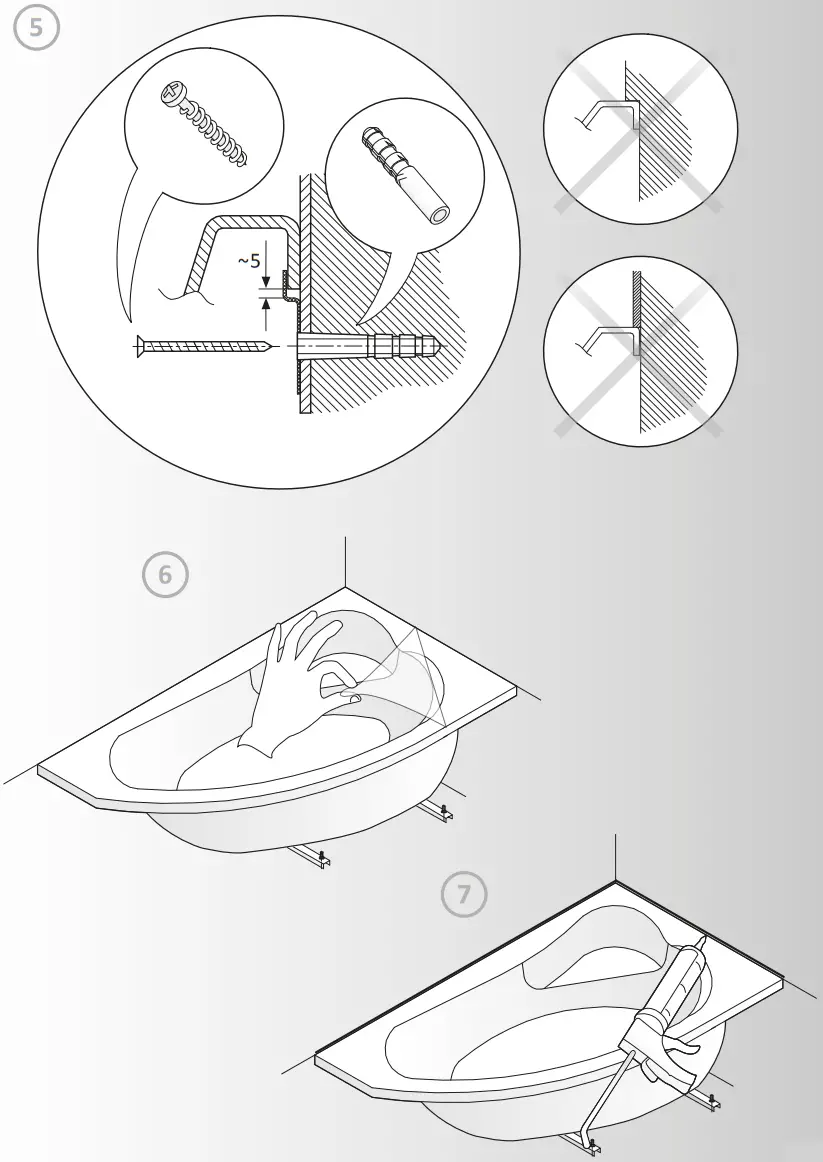 5

~5

6

7