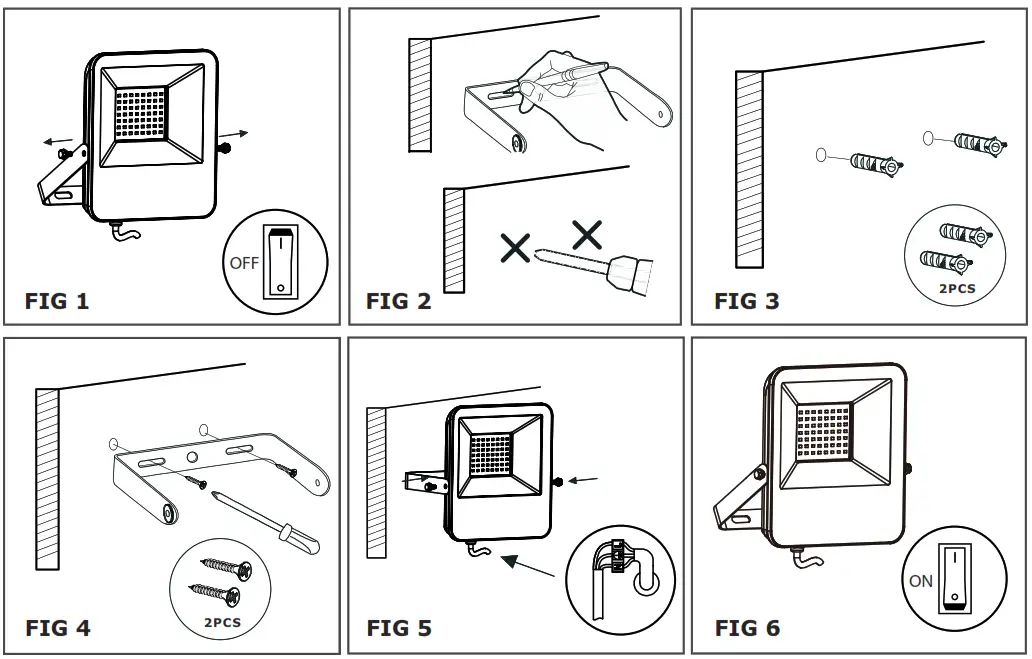 OFF
FIG 1

FIG 2

2PCS
FIG 3

2PCS
FIG 4

FIG 5

ON
FIG 6