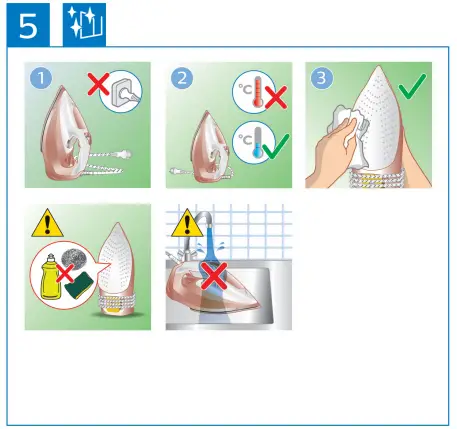 5

1

2

°C

°C

3