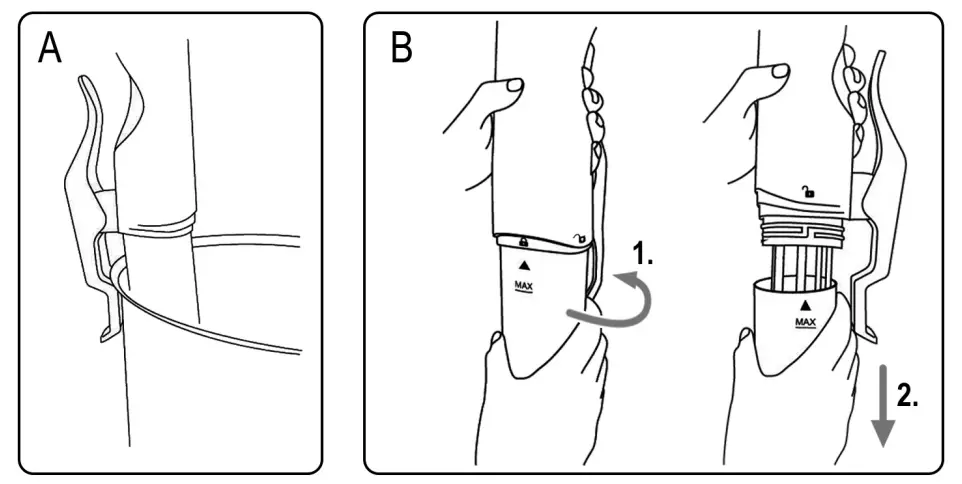 A

B

MAX

1.

MAX

2.