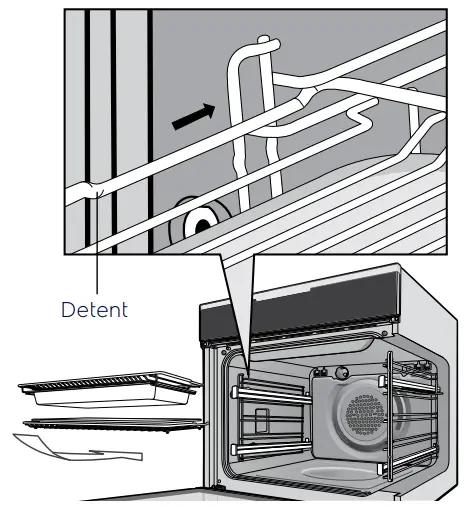 Detent