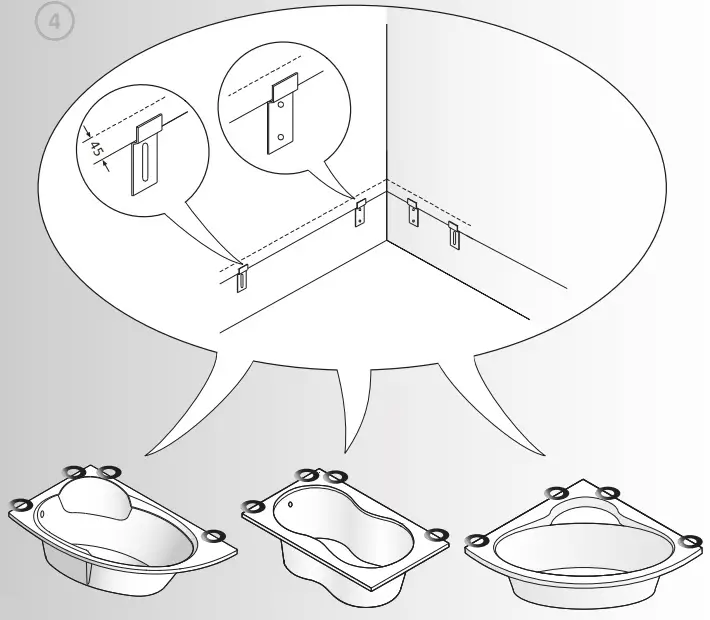 4

45