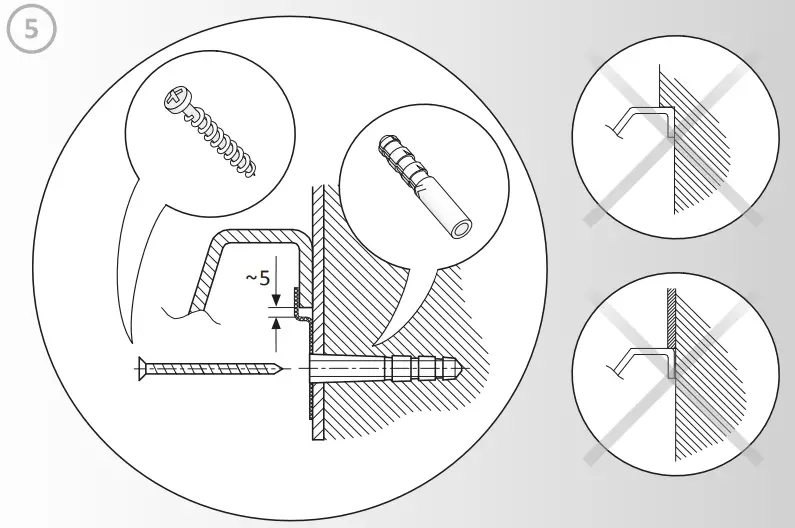 5

~5