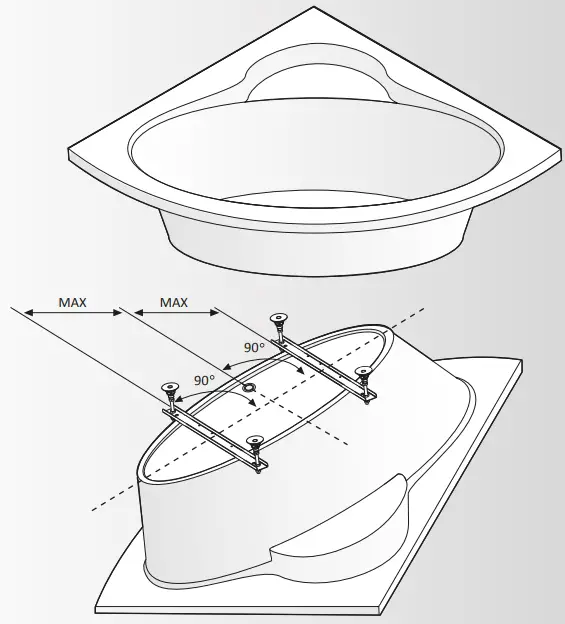 MAX
MAX
90°
90°