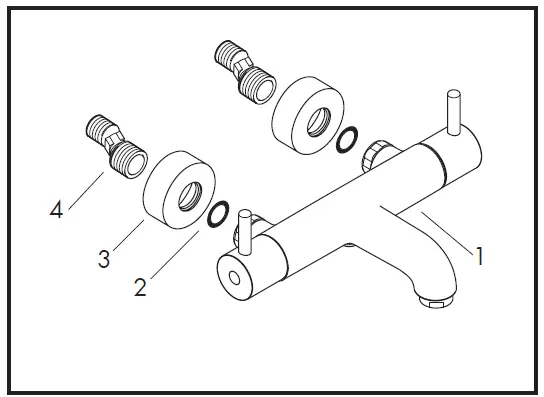 4
3
2
1