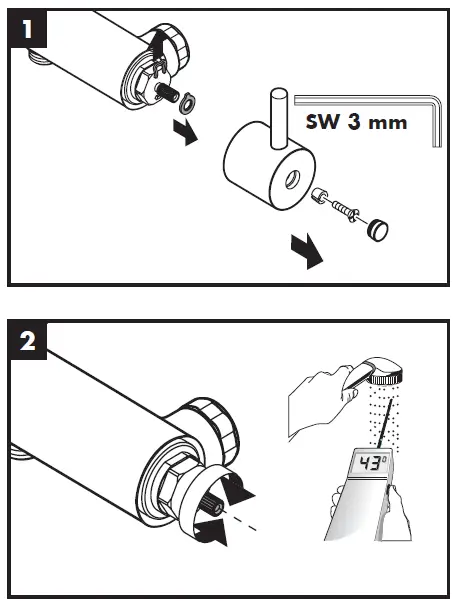 1

SW 3 mm

2

43°