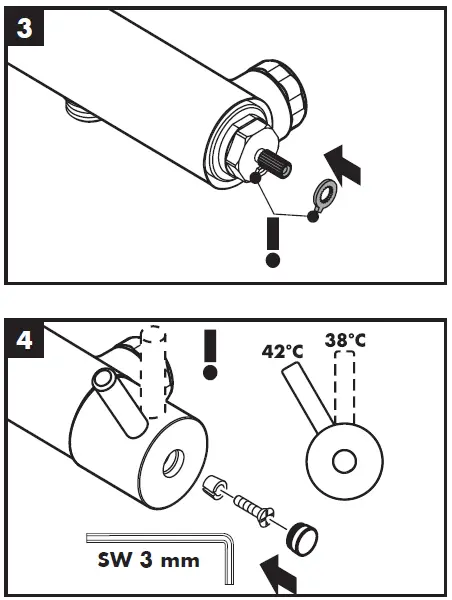 3

!

4

!

42°C

38°C

SW 3 mm