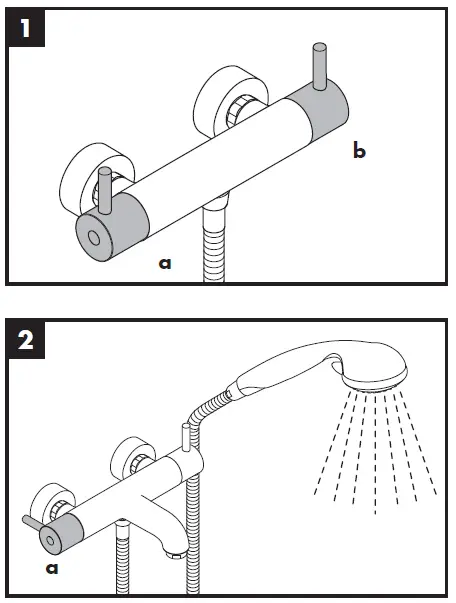 1

b

a

2

a