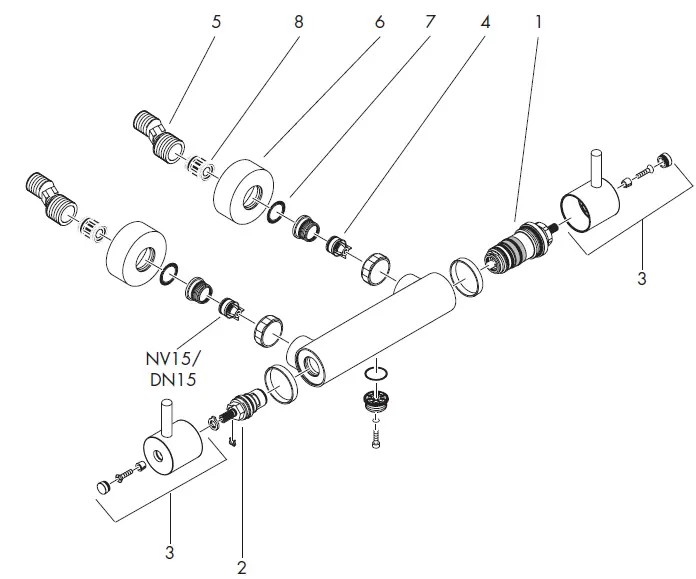 5
8
6
7
4
1
3
NV15/
DN15
3
2