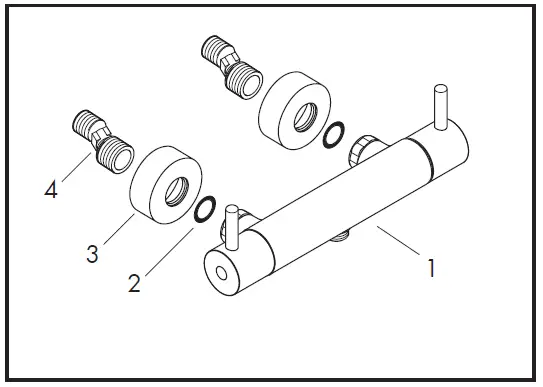 4
3
2
1