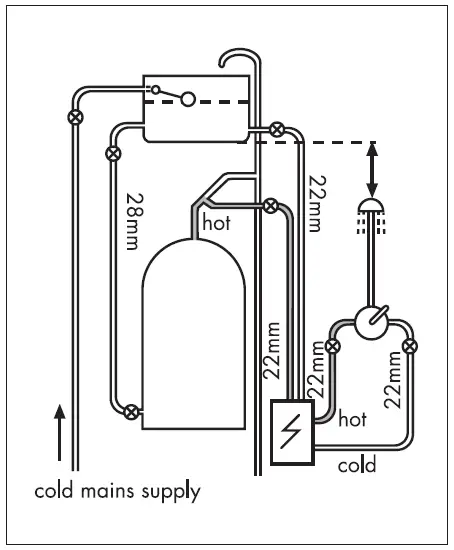 28mm
hot
22mm
22mm
22mm
22mm
hot
cold
cold mains supply