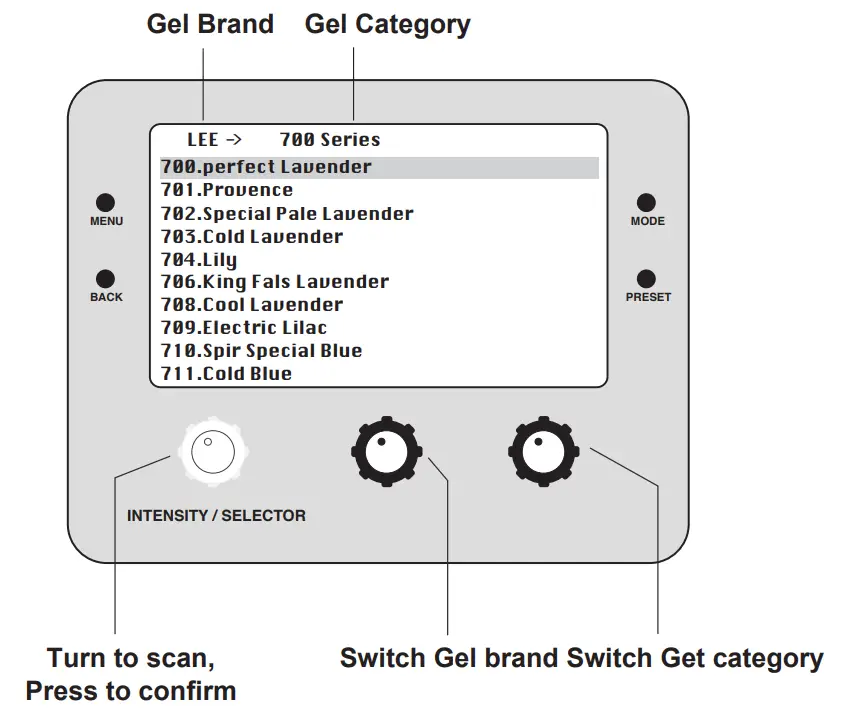 Gel Brand Gel Category

LEE -> 700 Series
700.perfect Lavender
701.Provence
702.Special Pale Lavender
703.Cold Lavender
704.Lily
706.King Fals Lavender
708.Cool Lavender
709.Electric Lilac
710.Spir Special Blue
711.Cold Blue

MENU
BACK
MODE
PRESET

INTENSITY / SELECTOR

Turn to scan,
Press to confirm

Switch Gel brand Switch Get category