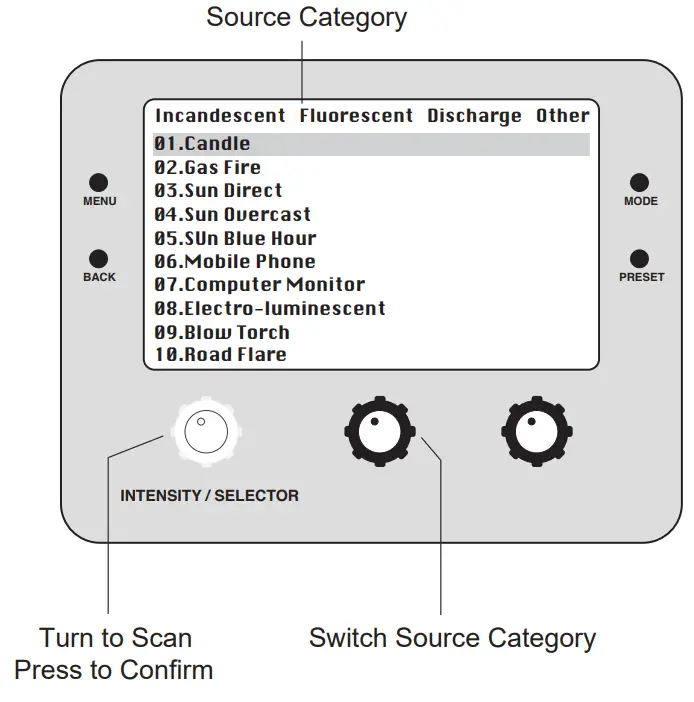 Source Category

Incandescent Fluorescent Discharge Other

01.Candle
02.Gas Fire
03.Sun Direct
04.Sun Overcast
05.SUn Blue Hour
06.Mobile Phone
07.Computer Monitor
08.Electro-luminescent
09.Blow Torch
10.Road Flare

MENU
BACK
MODE
PRESET

INTENSITY / SELECTOR

Turn to Scan
Press to Confirm

Switch Source Category