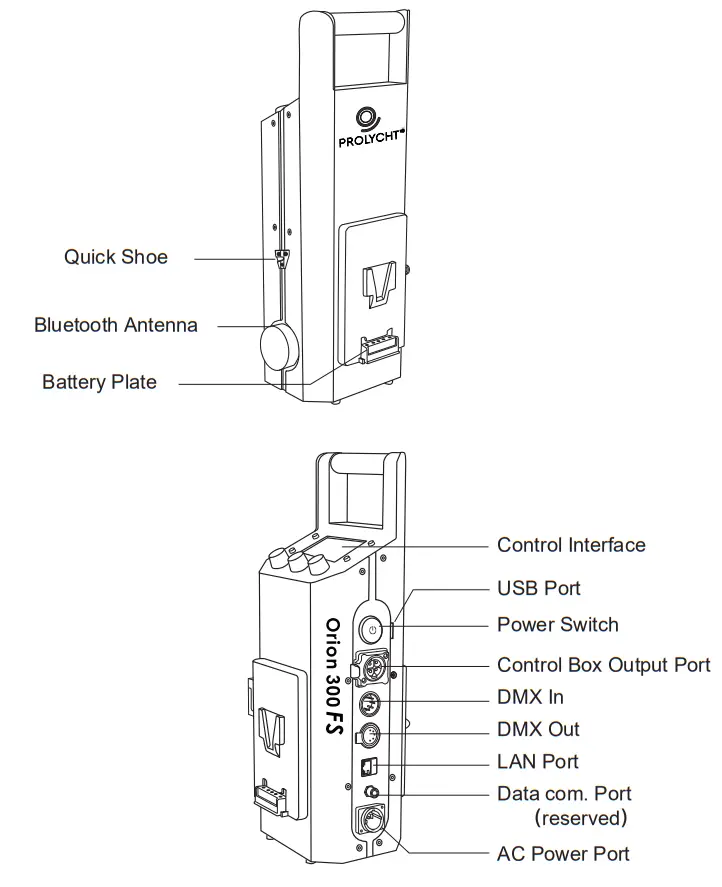 PROLYCHT®

Quick Shoe

Bluetooth Antenna

Battery Plate

Orion 300 FS

Control Interface

USB Port

Power Switch

Control Box Output Port

DMX In

DMX Out

LAN Port

Data com. Port (reserved)

AC Power Port