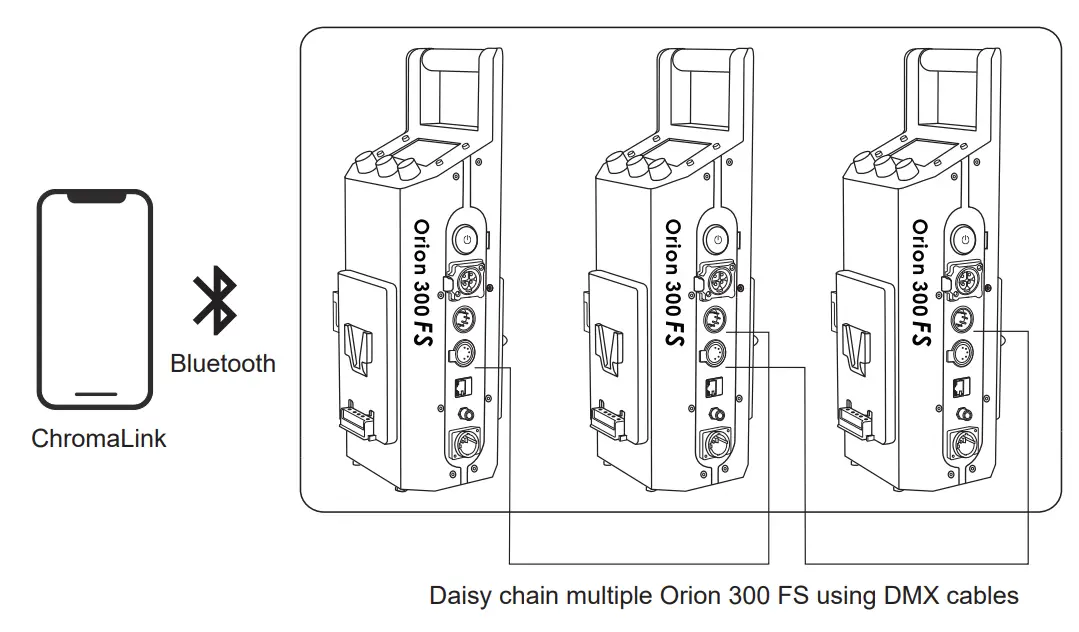 ChromaLink

Bluetooth

Orion 300 FS

Orion 300 FS

Orion 300 FS

Daisy chain multiple Orion 300 FS using DMX cables